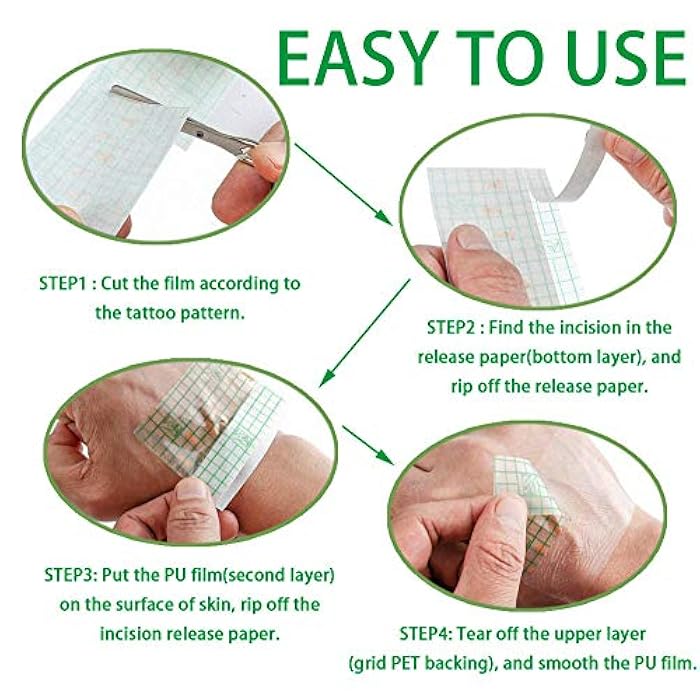 EASY TO USE

STEP1 : Cut the film according to the tattoo pattern.

STEP2 : Find the incision in the release paper(bottom layer), and rip off the release paper.

STEP3: Put the PU film(second layer) on the surface of skin, rip off the incision release paper.

STEP4: Tear off the upper layer (grid PET backing), and smooth the PU film.